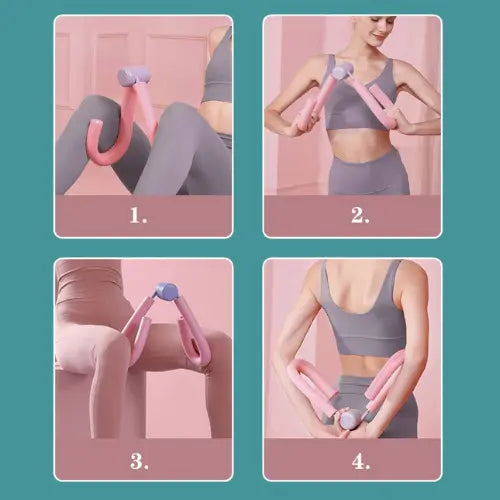 1.

2.

3.

4.